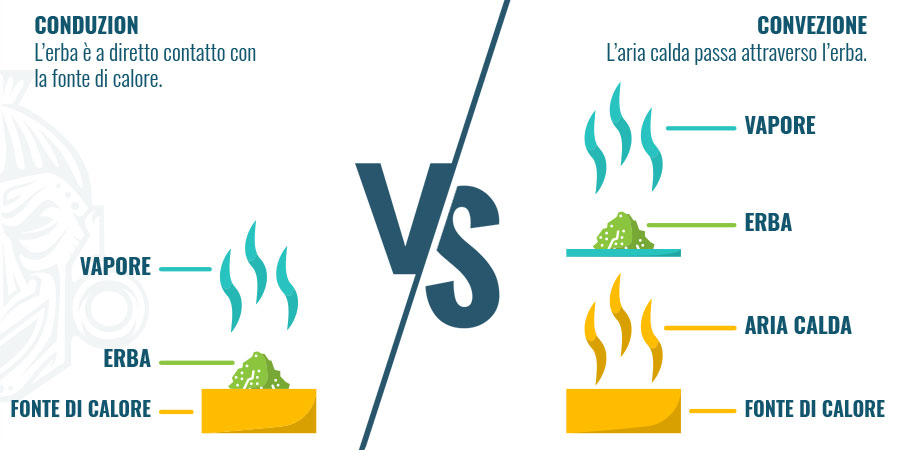 CONDUZION
L'erba è a diretto contatto con la fonte di calore.

VAPORE

ERBA

FONTE DI CALORE

VS

CONVEZIONE
L'aria calda passa attraverso l'erba.

VAPORE

ERBA

ARIA CALDA

FONTE DI CALORE