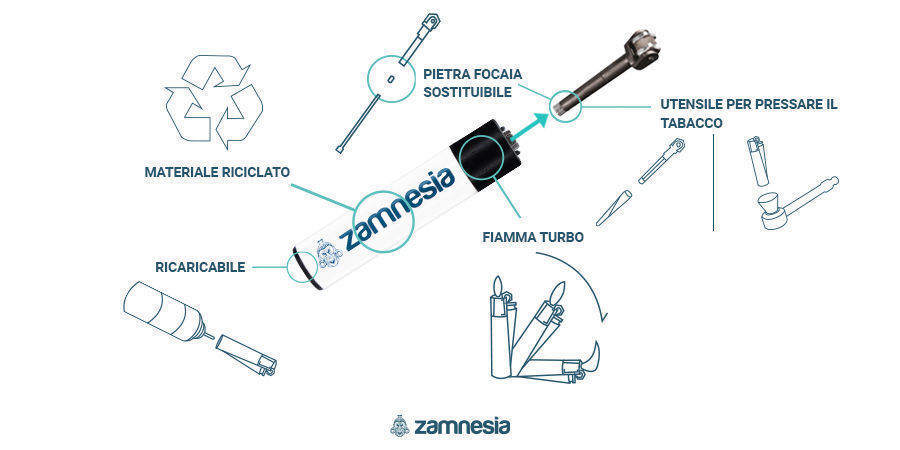 PIETRA FOCAIA SOSTITUIBILE

UTENSILE PER PRESSARE IL TABACCO

MATERIALE RICICLATO

zamnesia

FIAMMA TURBO

RICARICABILE

zamnesia