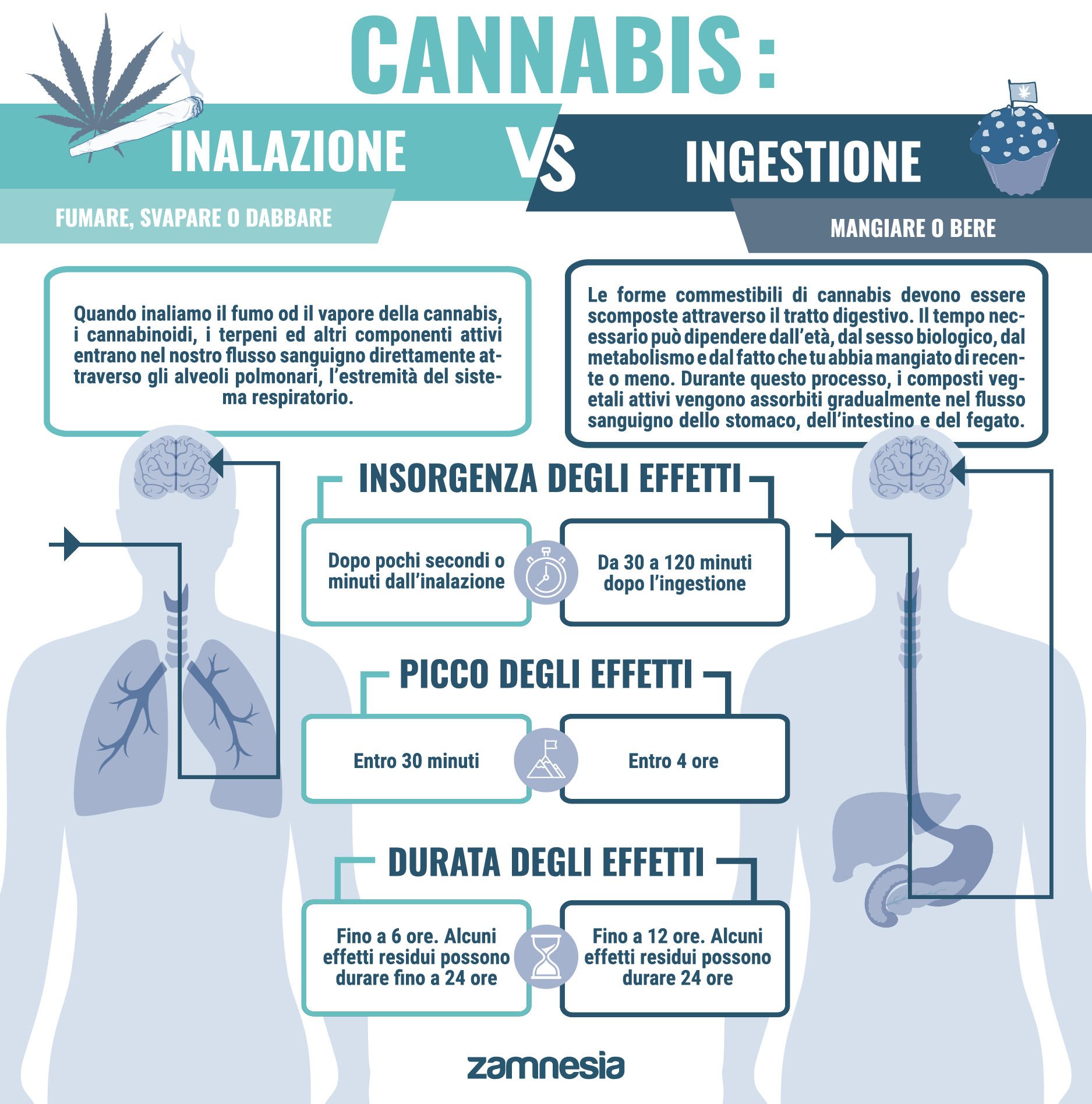 CANNABIS:

INALAZIONE

VS

INGESTIONE

FUMARE, SVAPARE O DABBARE

MANGIARE O BERE

Quando inaliamo il fumo od il vapore della cannabis, i cannabinoidi, i terpeni ed altri componenti attivi entrano nel nostro flusso sanguigno direttamente attraverso gli alveoli polmonari, l'estremità del sistema respiratorio.

Le forme commestibili di cannabis devono essere scomposte attraverso il tratto digestivo. Il tempo necessario può dipendere dall'età, dal sesso biologico, dal metabolismo e dal fatto che tu abbia mangiato di recente o meno. Durante questo processo, i composti vegetali attivi vengono assorbiti gradualmente nel flusso sanguigno dello stomaco, dell'intestino e del fegato.

INSORGENZA DEGLI EFFETTI

Dopo pochi secondi o minuti dall'inalazione

Da 30 a 120 minuti dopo l'ingestione

PICCO DEGLI EFFETTI

Entro 30 minuti

Entro 4 ore

DURATA DEGLI EFFETTI

Fino a 6 ore. Alcuni effetti residui possono durare fino a 24 ore

Fino a 12 ore. Alcuni effetti residui possono durare 24 ore

zamnesia