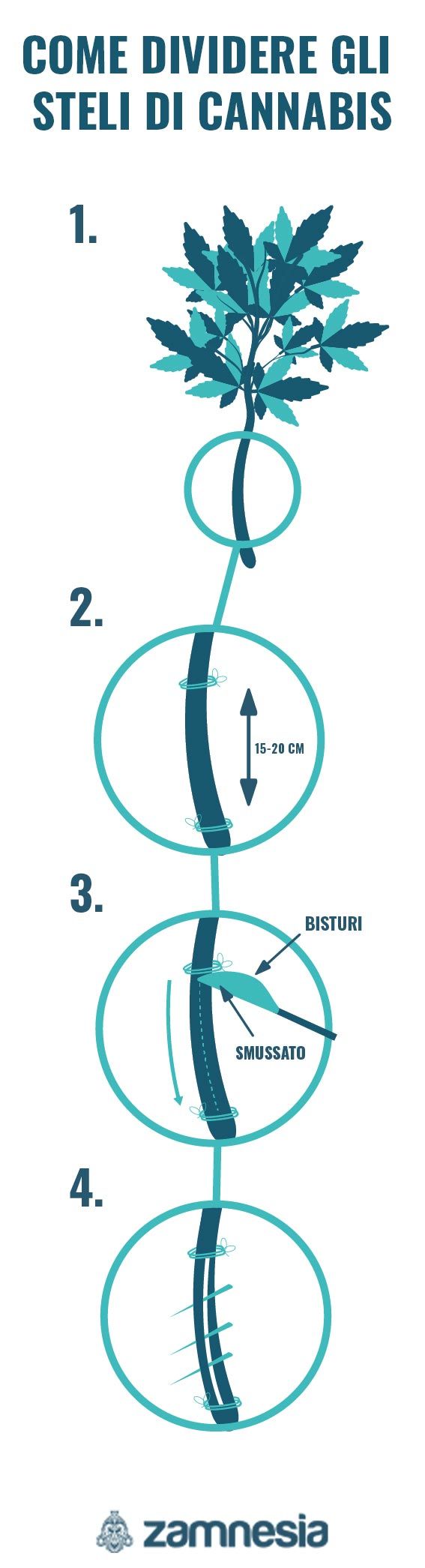 COME DIVIDERE GLI STELI DI CANNABIS

1.

2.

15-20 CM

3.

BISTURI

SMUSSATO

4.

zamnesia