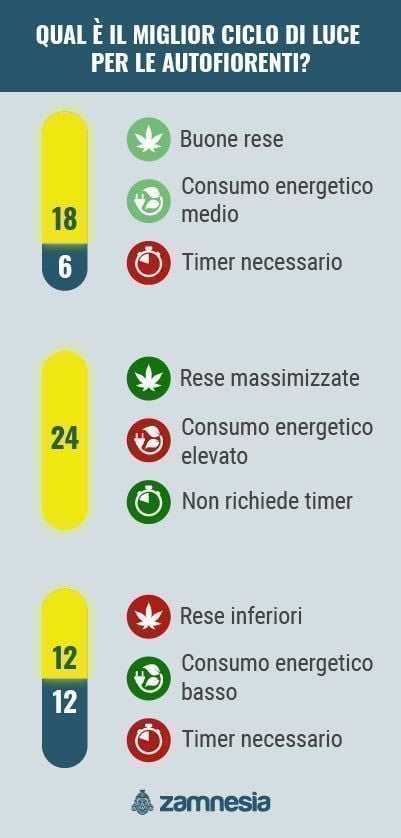 QUAL È IL MIGLIOR CICLO DI LUCE PER LE AUTOFIORENTI?

18
6

Buone rese

Consumo energetico medio

Timer necessario

24

Rese massimizzate

Consumo energetico elevato

Non richiede timer

12
12

Rese inferiori

Consumo energetico basso

Timer necessario

zamnesia