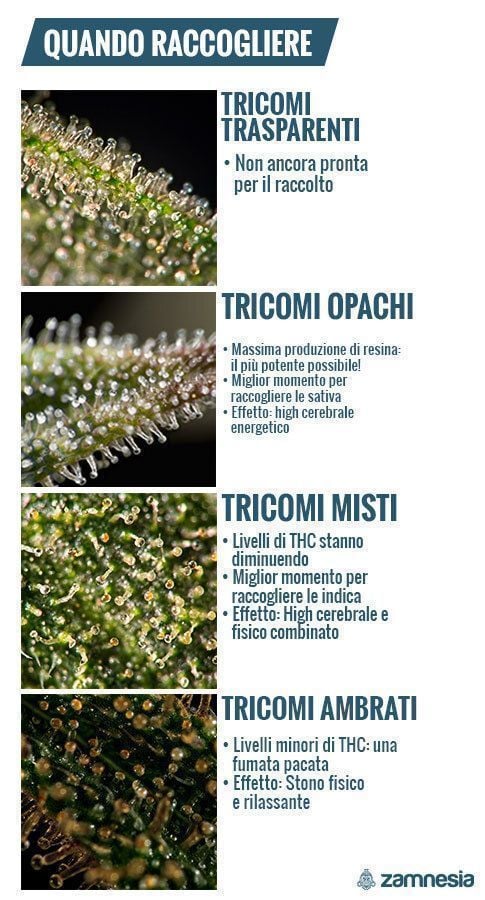 QUANDO RACCOGLIERE

TRICOMI TRASPARENTI

• Non ancora pronta per il raccolto

TRICOMI OPACHI

• Massima produzione di resina: il più potente possibile!
• Miglior momento per raccogliere le sativa
• Effetto: high cerebrale energetico

TRICOMI MISTI

• Livelli di THC stanno diminuendo
• Miglior momento per raccogliere le indica
• Effetto: High cerebrale e fisico combinato

TRICOMI AMBRATI

• Livelli minori di THC: una fumata pacata
• Effetto: Stono fisico e rilassante

zamnesia